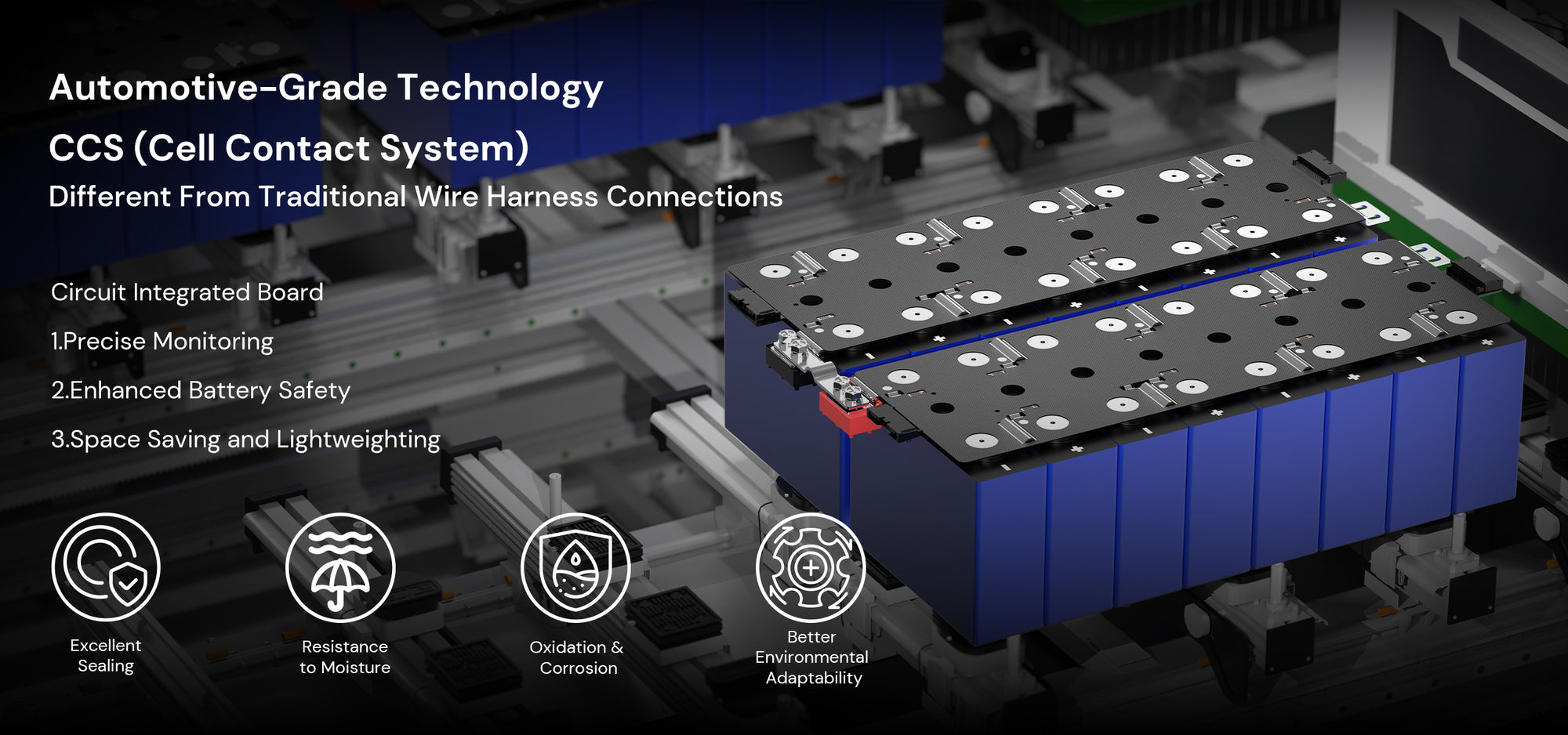 Automotive-Grade Technology

CCS (Cell Contact System)

Different From Traditional Wire Harness Connections

Circuit Integrated Board

1.Precise Monitoring

2.Enhanced Battery Safety

3.Space Saving and Lightweighting

Excellent Sealing

Resistance to Moisture

Oxidation & Corrosion

Better Environmental Adaptability